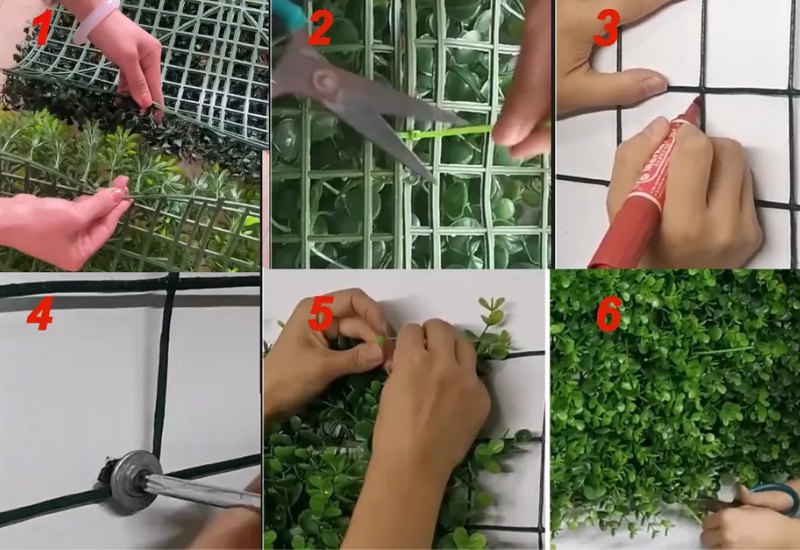 1
2
3
4
5
6